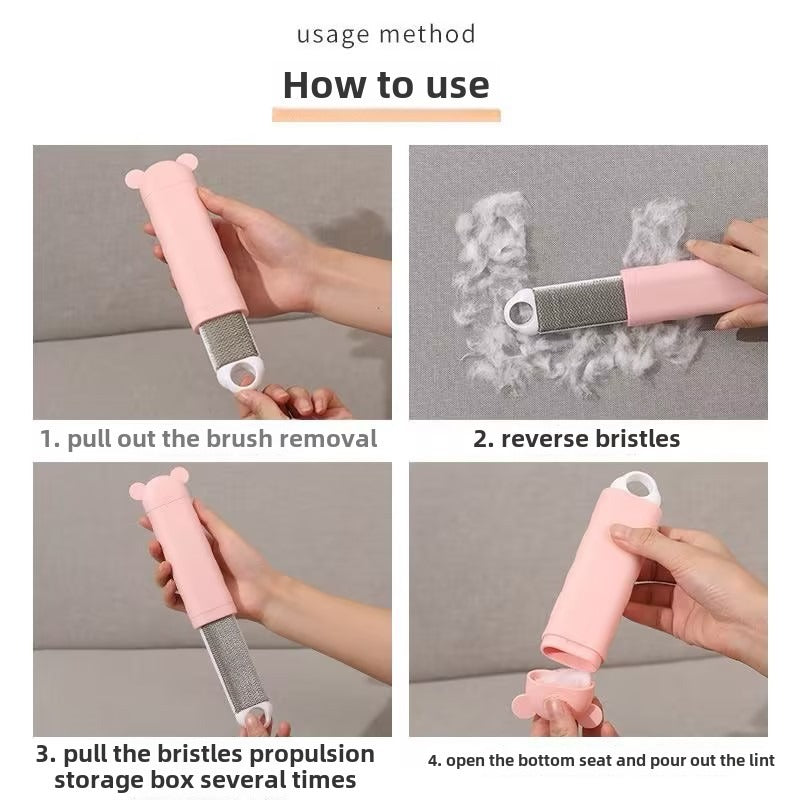 usage method

How to use

1. pull out the brush removal

2. reverse bristles

3. pull the bristles propulsion storage box several times

4. open the bottom seat and pour out the lint